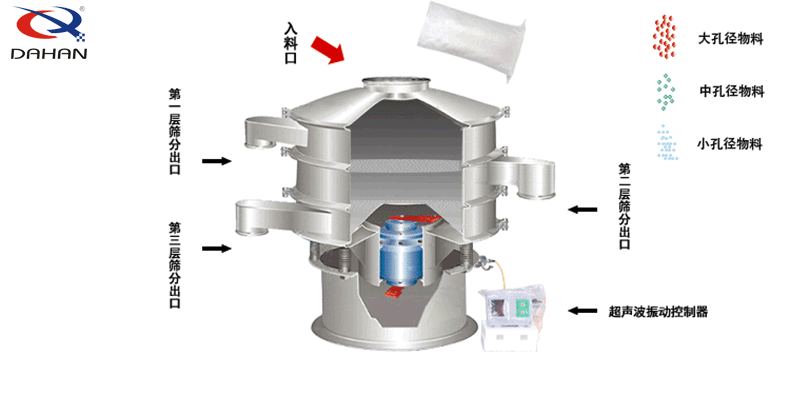 DAHAN

入料口

大孔径物料

中孔径物料

小孔径物料

第一层筛分出口

第二层筛分出口

第三层筛分出口

超声波振动控制器